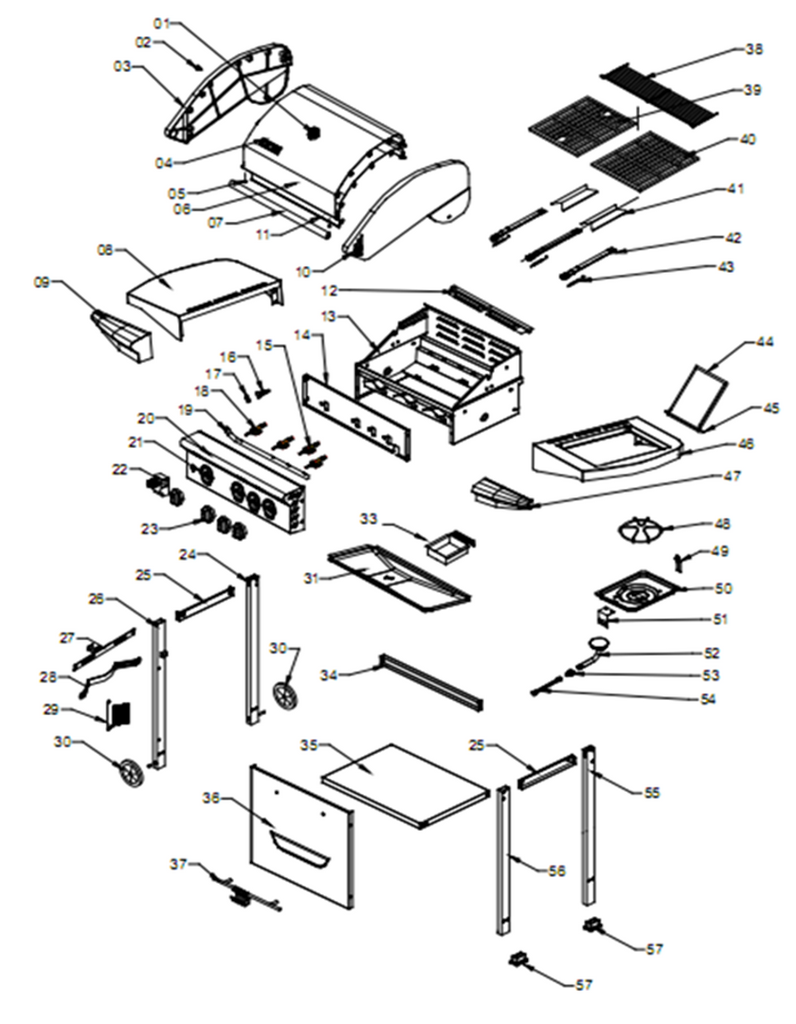 01
02
03
04
05
06
07
11
10
08
09
38
39
40
41
42
43
12
13
14
15
16
17
18
19
20
21
22
23
44
45
46
47
33
31
48
49
50
51
52
53
54
24
25
26
27
28
29
30
30
34
35
36
37
25
55
56
57
57